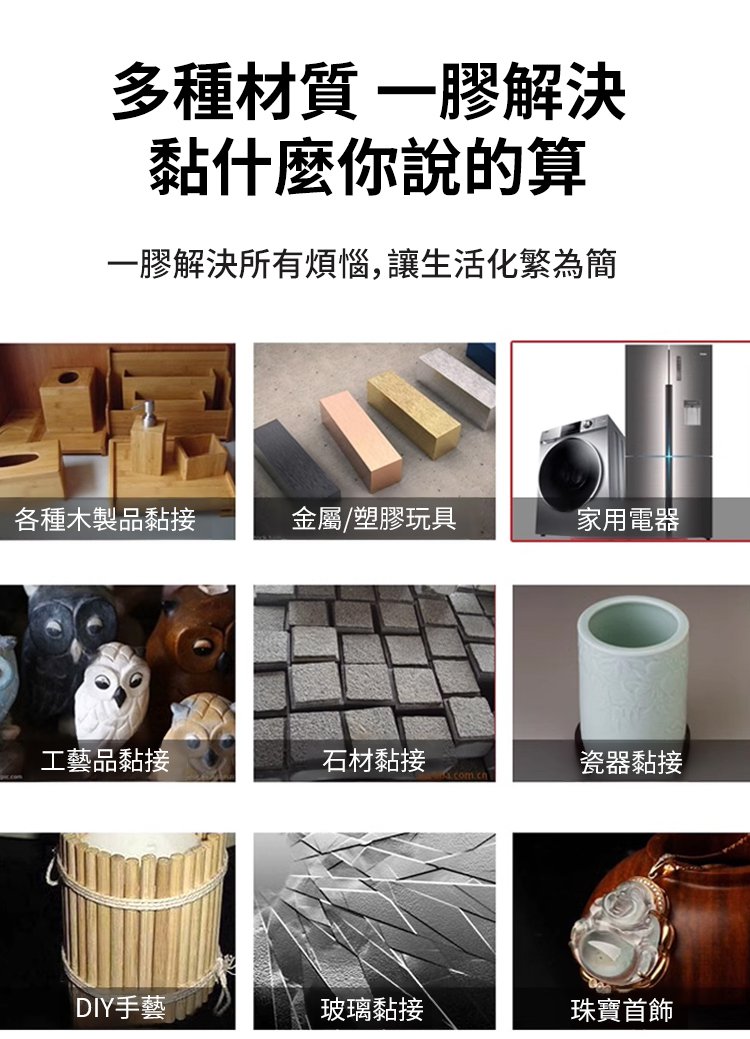 多種材質 一膠解決
黏什麼你說的算

一膠解決所有煩惱，讓生活化繁為簡

各種木製品黏接

金屬/塑膠玩具

家用電器

工藝品黏接

石材黏接

瓷器黏接

DIY手藝

玻璃黏接

珠寶首飾